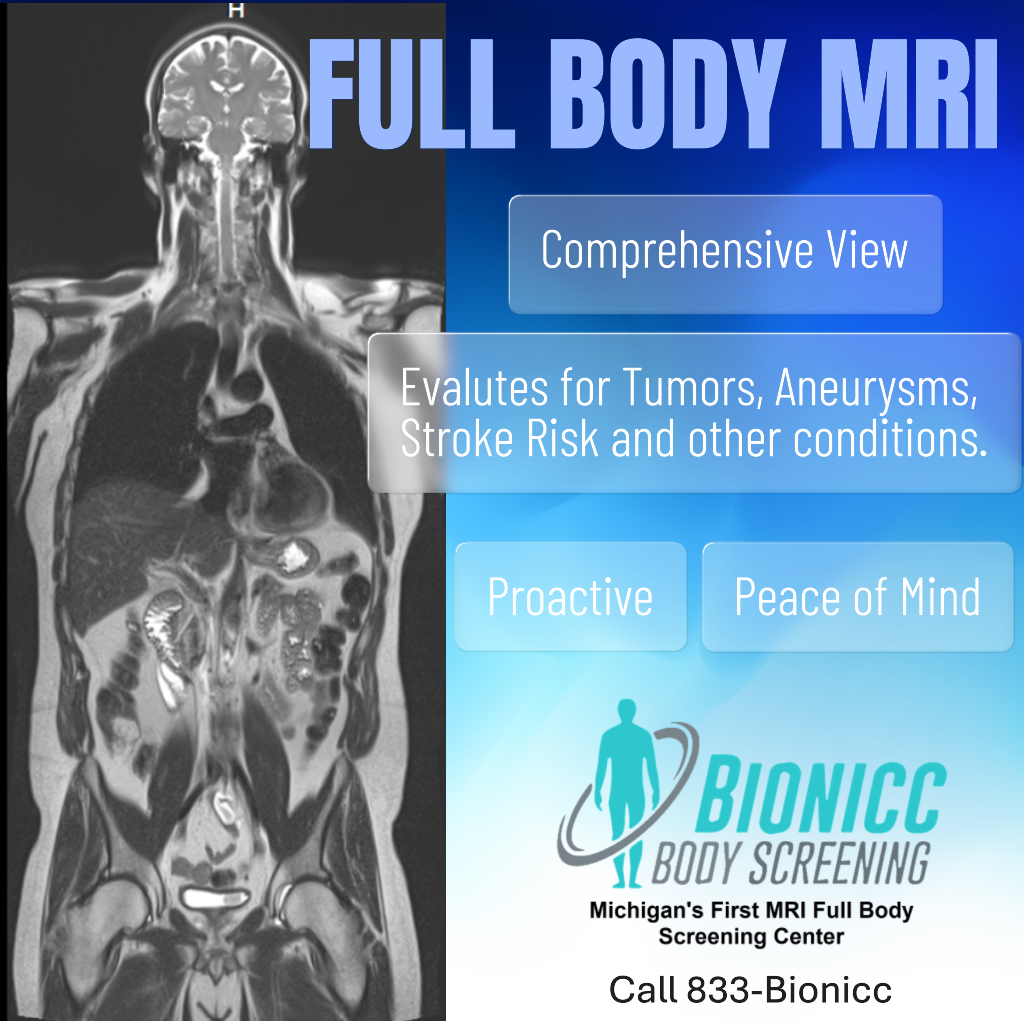 H

FULL BODY MRI

Comprehensive View

Evalutes for Tumors, Aneurysms, Stroke Risk and other conditions.

Proactive

Peace of Mind

BIONICC
BODY SCREENING

Michigan's First MRI Full Body Screening Center

Call 833-Bionicc